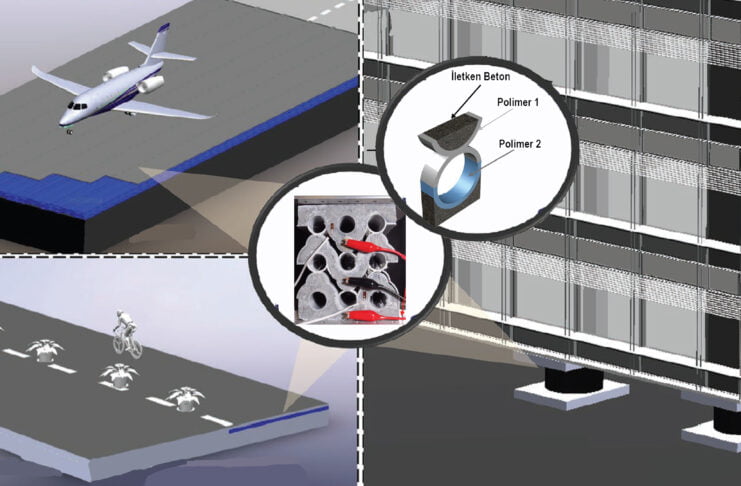 İletken Beton
Polimer 1
Polimer 2