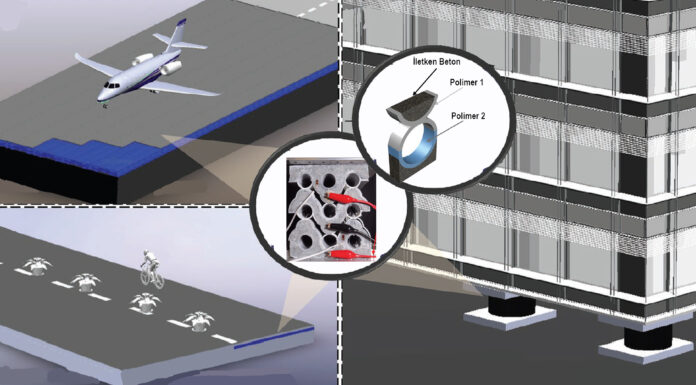 İletken Beton
Polimer 1
Polimer 2