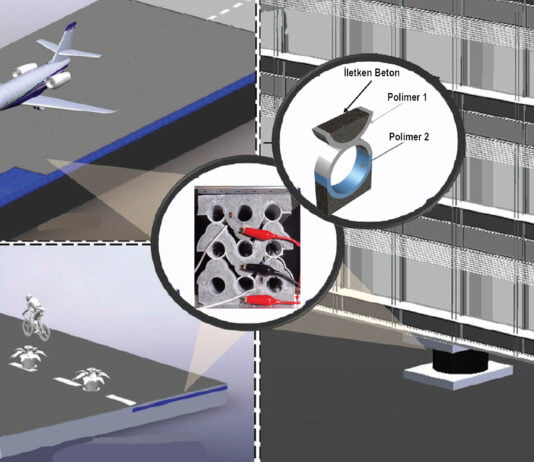 İletken Beton
Polimer 1
Polimer 2