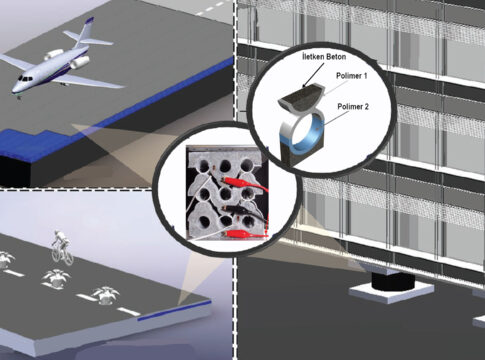 İletken Beton
Polimer 1
Polimer 2