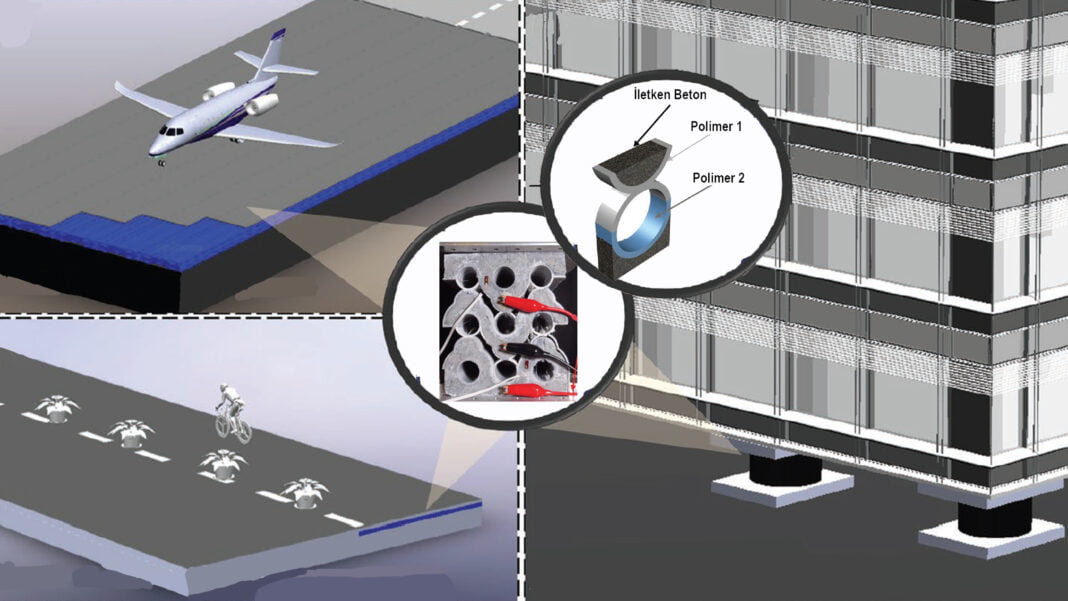 İletken Beton
Polimer 1
Polimer 2