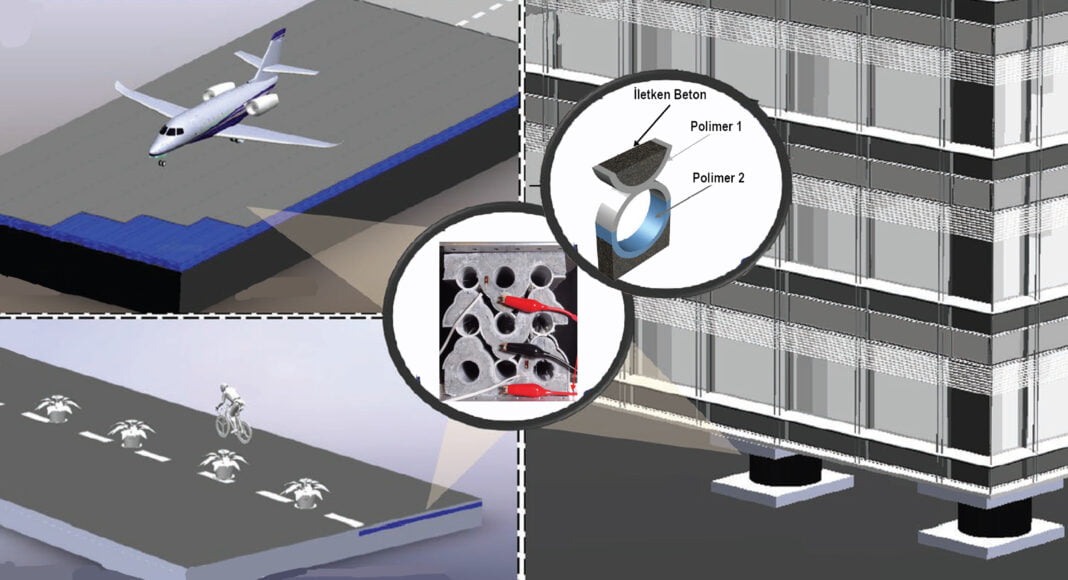 İletken Beton
Polimer 1
Polimer 2