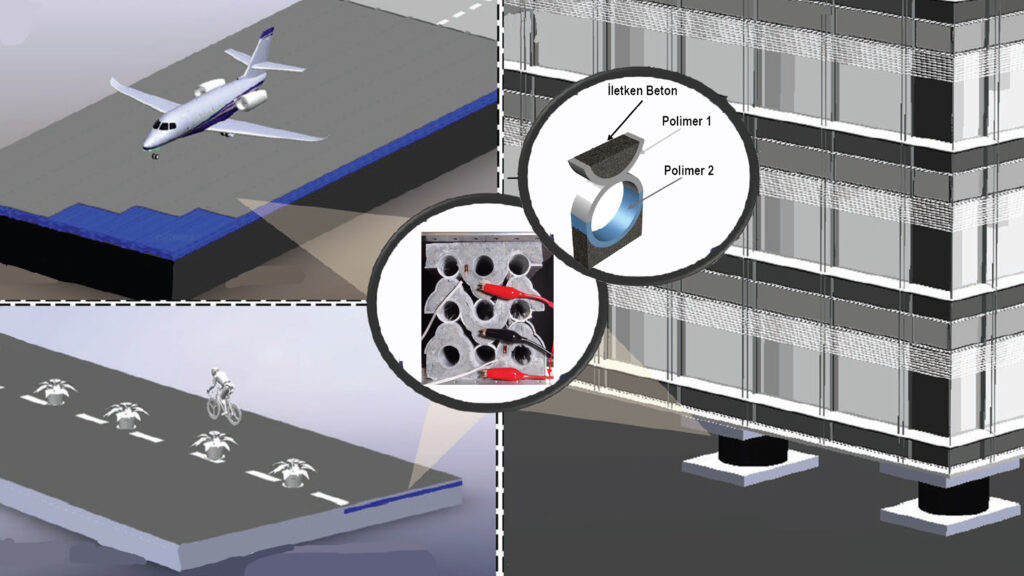 İletken Beton
Polimer 1
Polimer 2