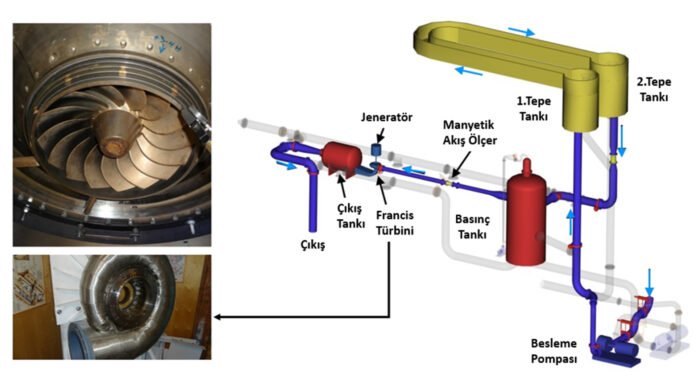 2.Tepe Tankı

1.Tepe Tankı

Jeneratör

Manyetik Akış Ölçer

Çıkış Tankı

Francis Türbini

Basınç Tankı

Çıkış

Besleme Pompası